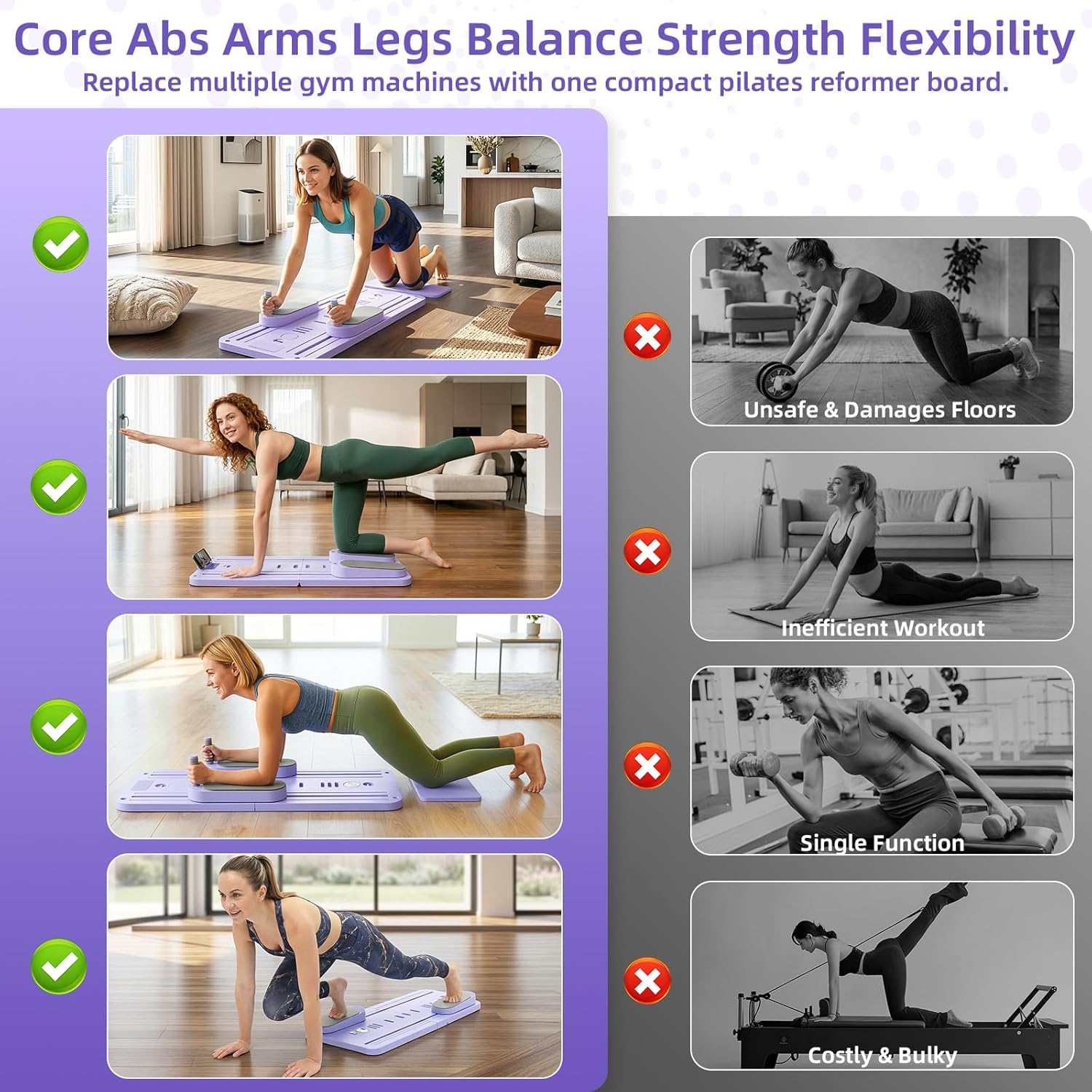 Core Abs Arms Legs Balance Strength Flexibility
Replace multiple gym machines with one compact pilates reformer board.

Unsafe & Damages Floors

Inefficient Workout

Single Function

Costly & Bulky