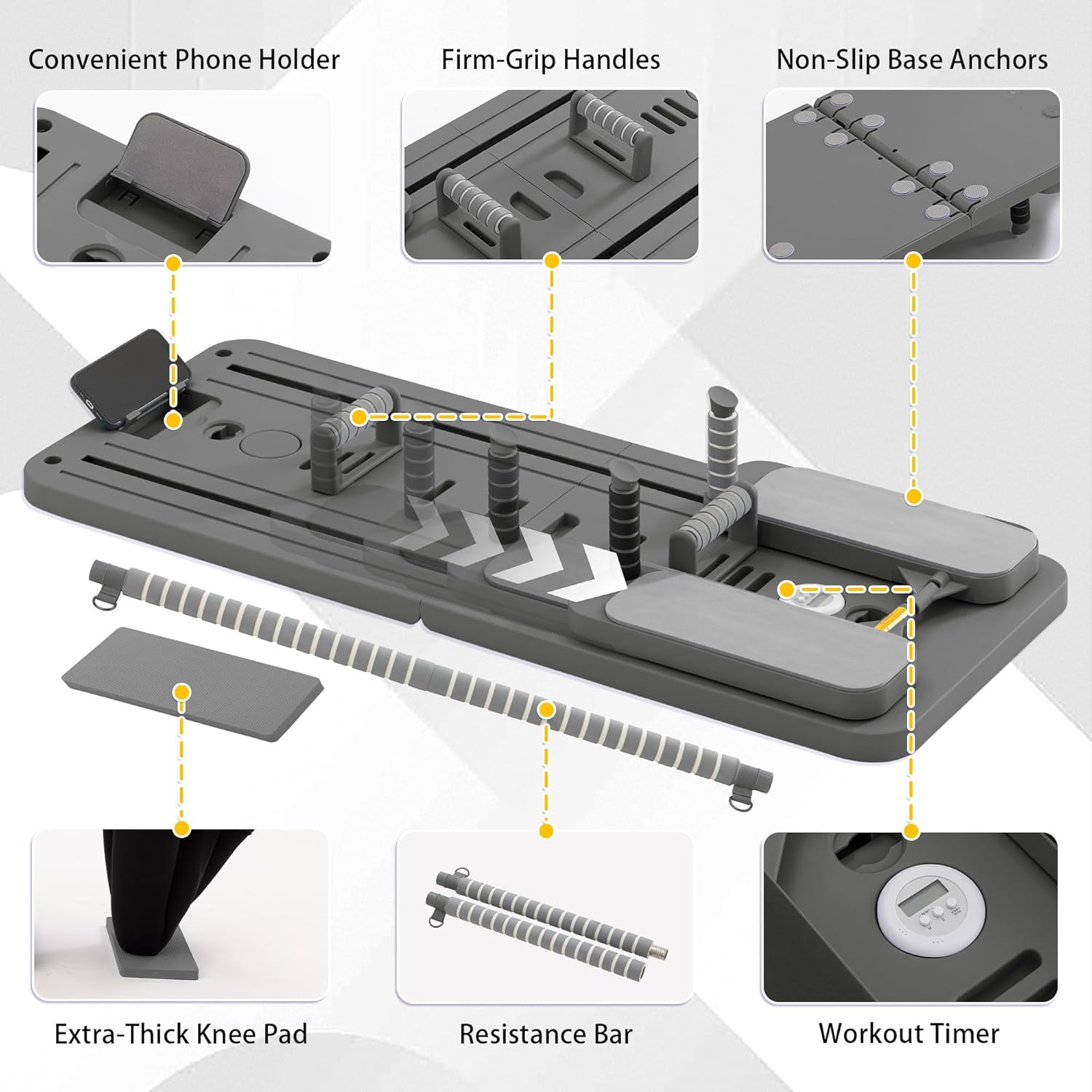 Convenient Phone Holder

Firm-Grip Handles

Non-Slip Base Anchors

Extra-Thick Knee Pad

Resistance Bar

Workout Timer