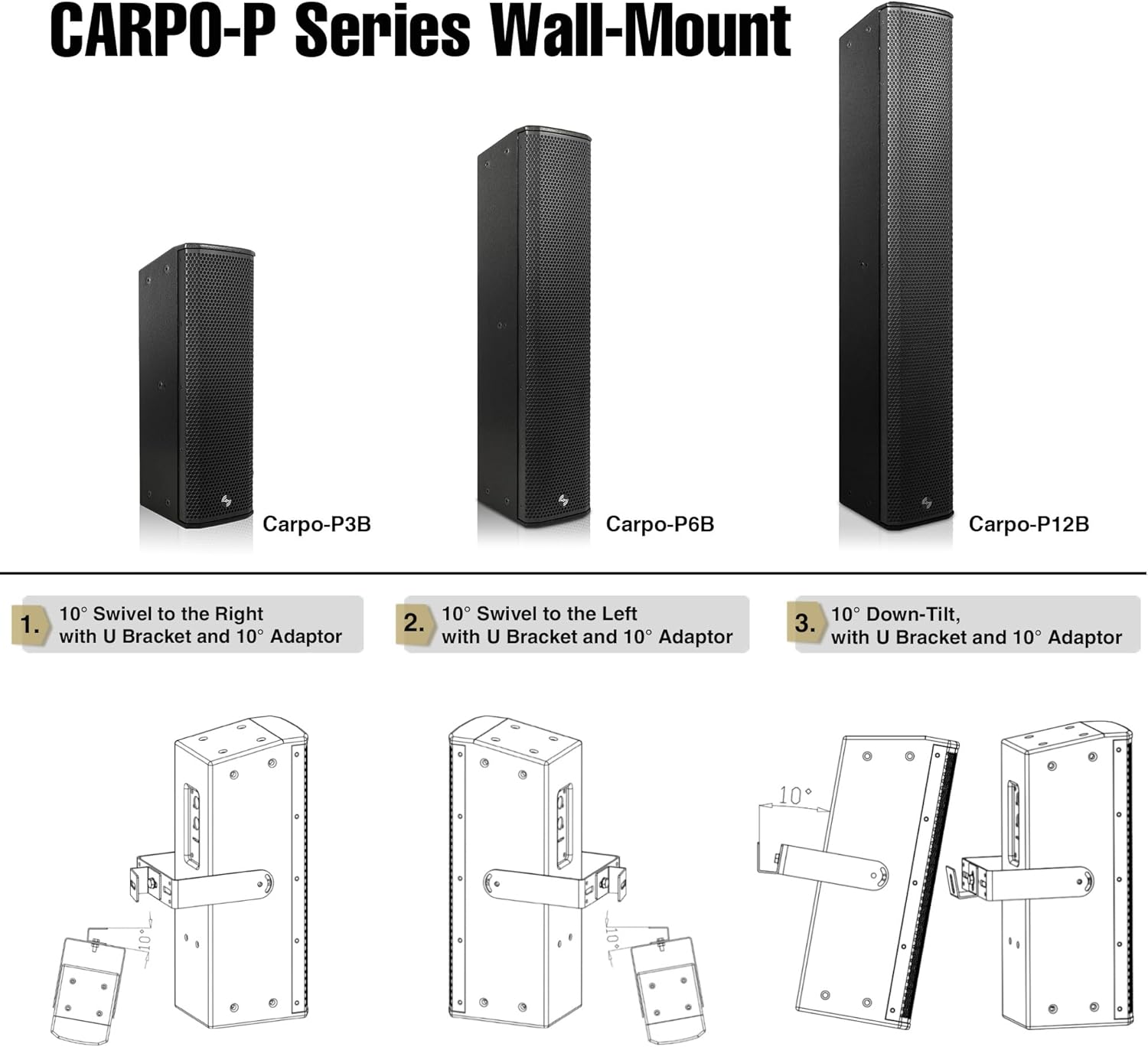 CARPO-P Series Wall-Mount

Carpo-P3B

Carpo-P6B

Carpo-P12B

1. 10° Swivel to the Right with U Bracket and 10° Adaptor

2. 10° Swivel to the Left with U Bracket and 10° Adaptor

3. 10° Down-Tilt, with U Bracket and 10° Adaptor

10°

10°

10°