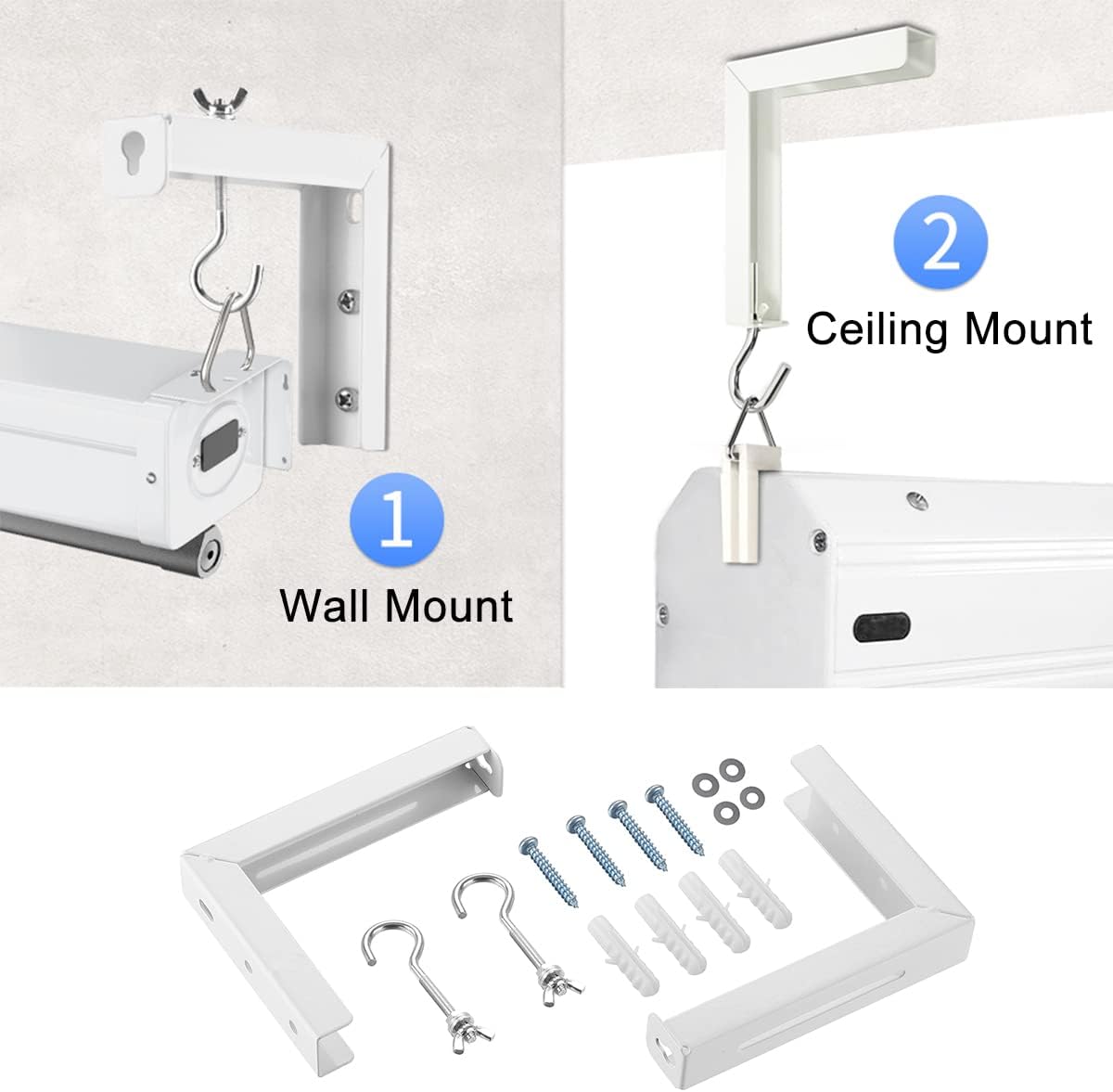 1
Wall Mount

2
Ceiling Mount