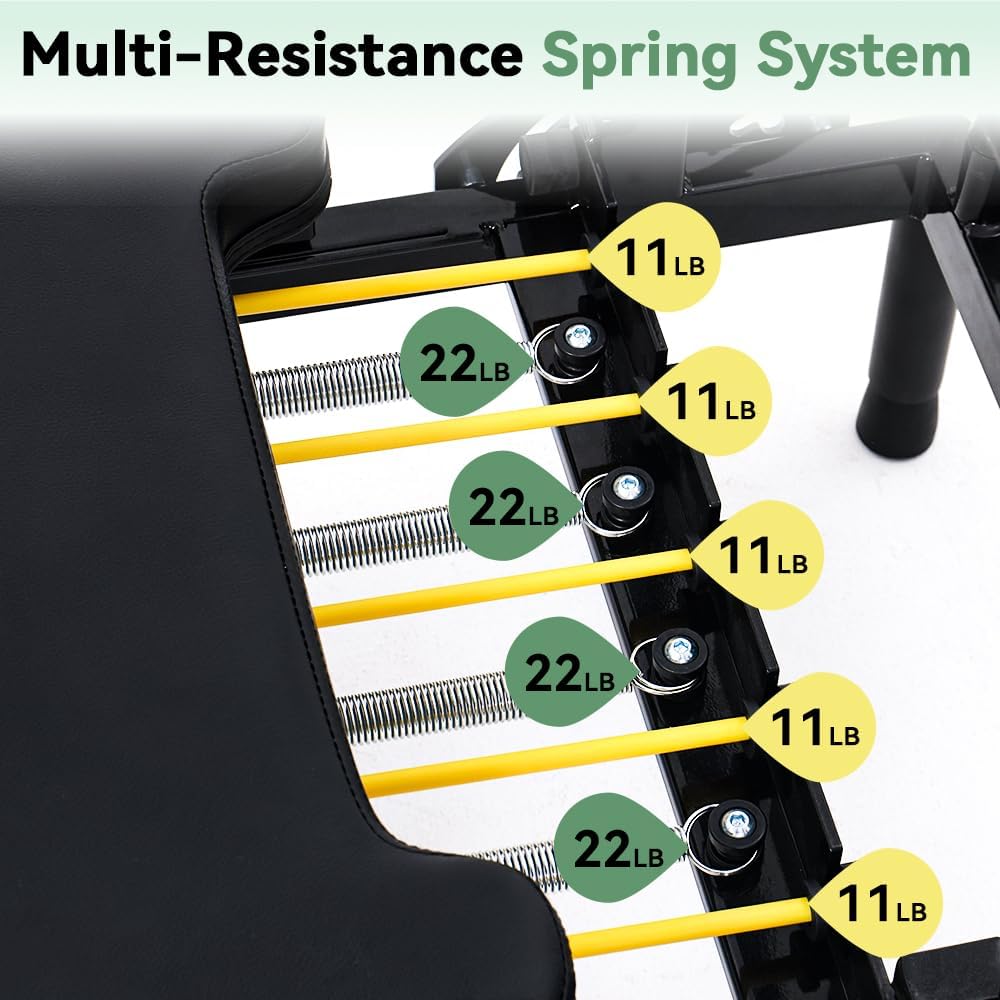 Multi-Resistance Spring System

11LB

22LB

11LB

22LB

11LB

22LB

11LB

22LB

11LB